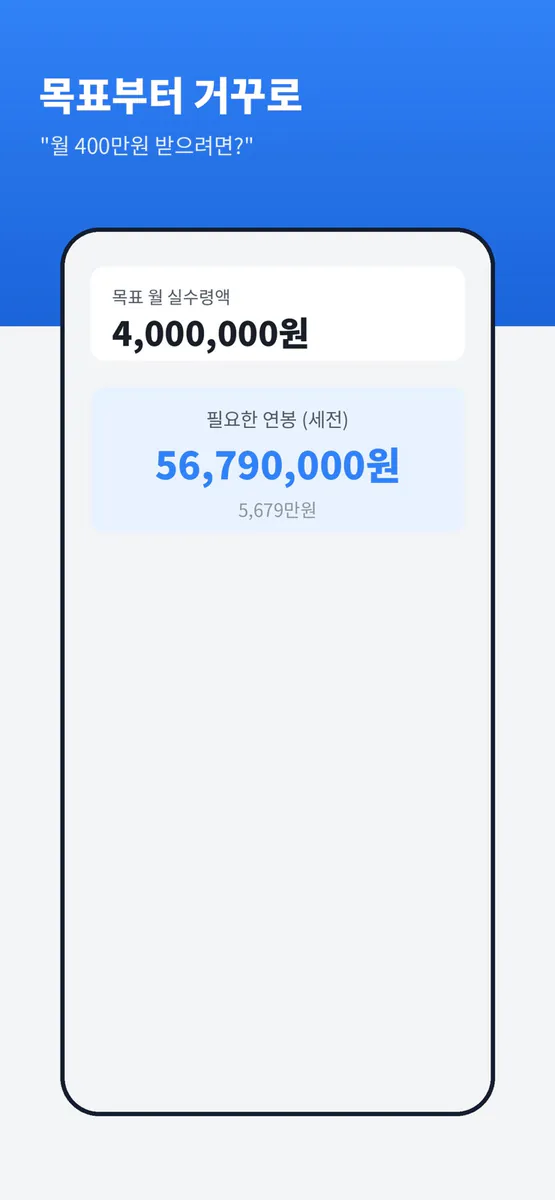 목표부터 거꾸로

"월 400만원 받으려면?"

목표 월 실수령액

4,000,000원

필요한 연봉 (세전)

56,790,000원

5,679만원