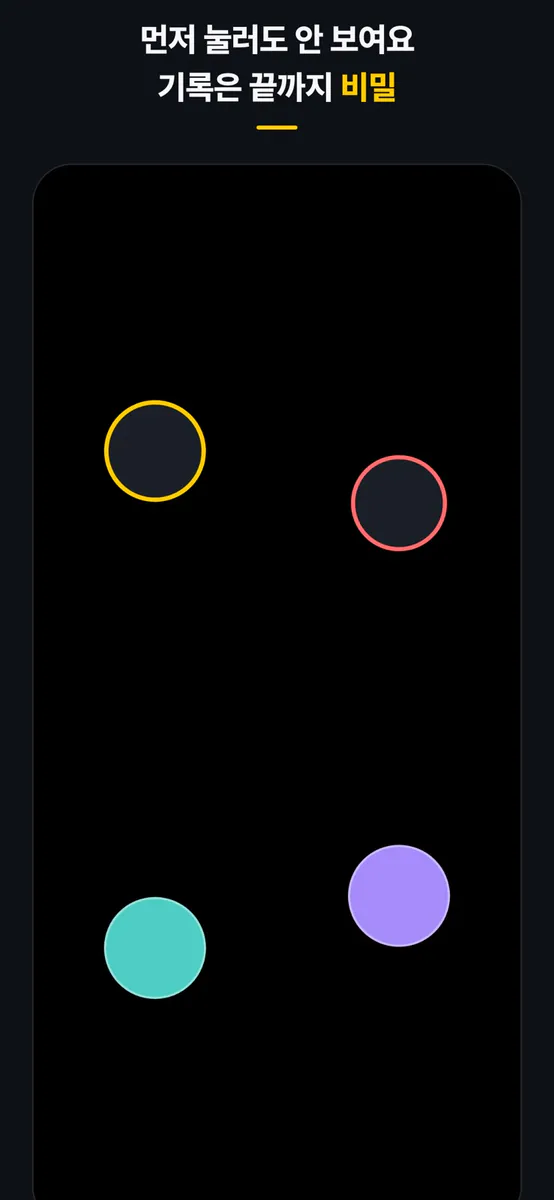 먼저 눌러도 안 보여요
기록은 끝까지 비밀