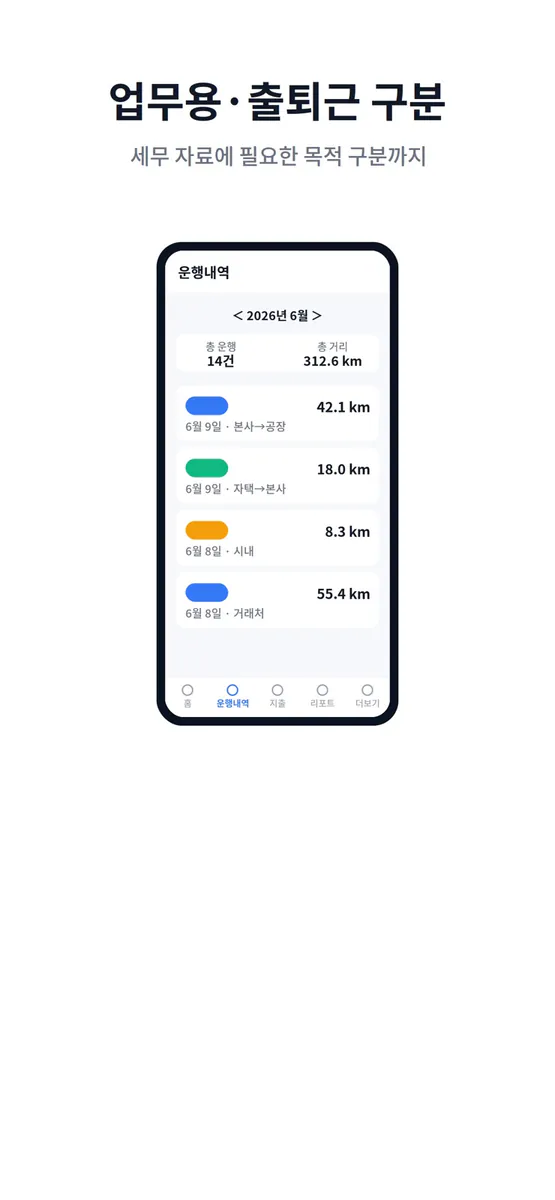 업무용·출퇴근 구분

세무 자료에 필요한 목적 구분까지

운행내역

< 2026년 6월 >

총 운행
14건

총 거리
312.6 km

42.1 km
6월 9일 · 본사→공장

18.0 km
6월 9일 · 자택→본사

8.3 km
6월 8일 · 시내

55.4 km
6월 8일 · 거래처

홈 운행내역 지출 리포트 더보기