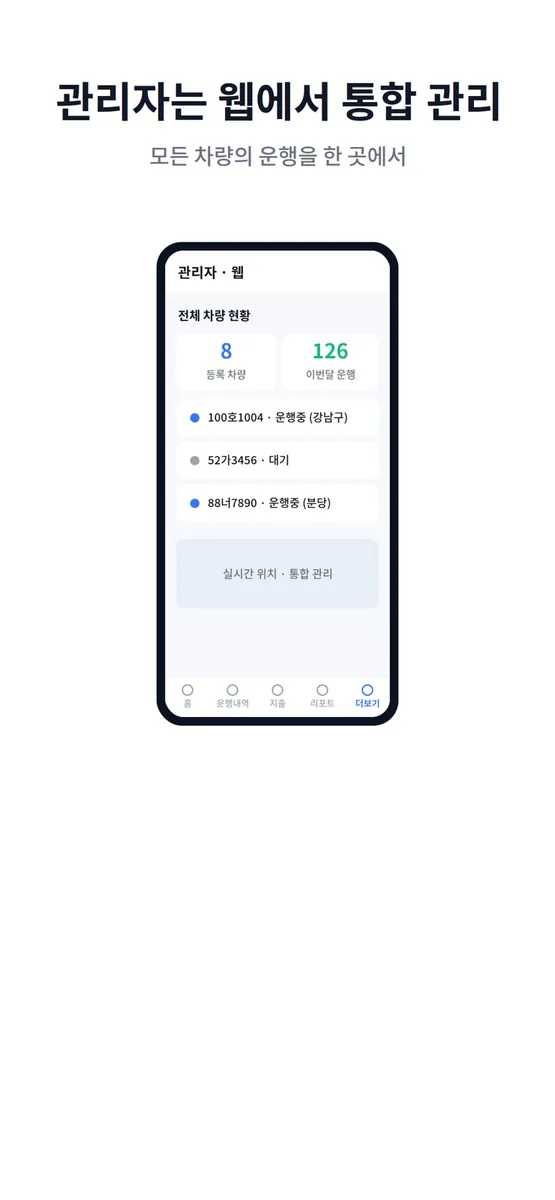 관리자는 웹에서 통합 관리

모든 차량의 운행을 한 곳에서

관리자 · 웹

전체 차량 현황

8
등록 차량

126
이번달 운행

100호1004 · 운행중 (강남구)

52가3456 · 대기

88너7890 · 운행중 (분당)

실시간 위치 · 통합 관리

홈
운행내역
지출
리포트
더보기